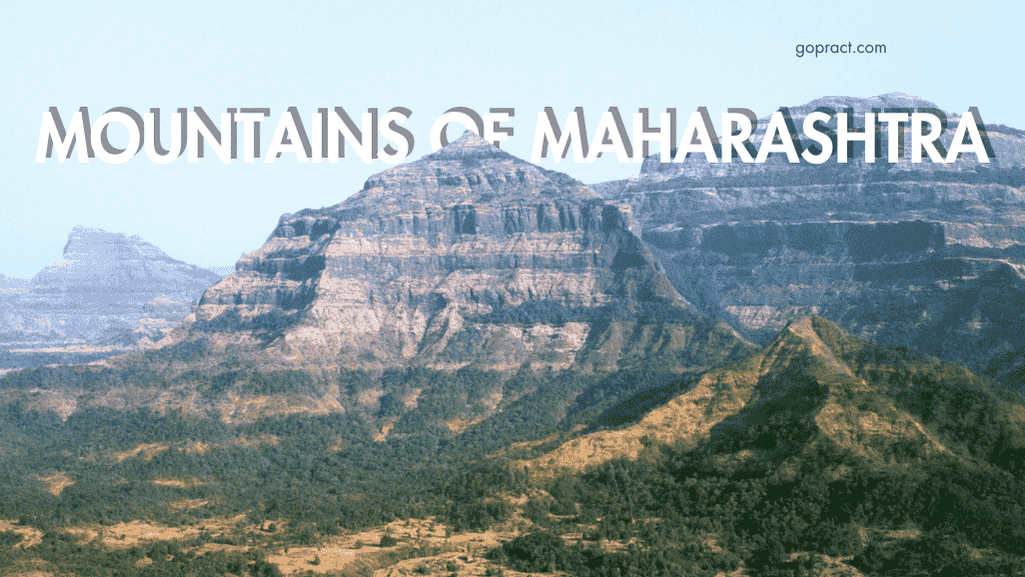 gopract.com

MOUNTAINS OF MAHARASHTRA