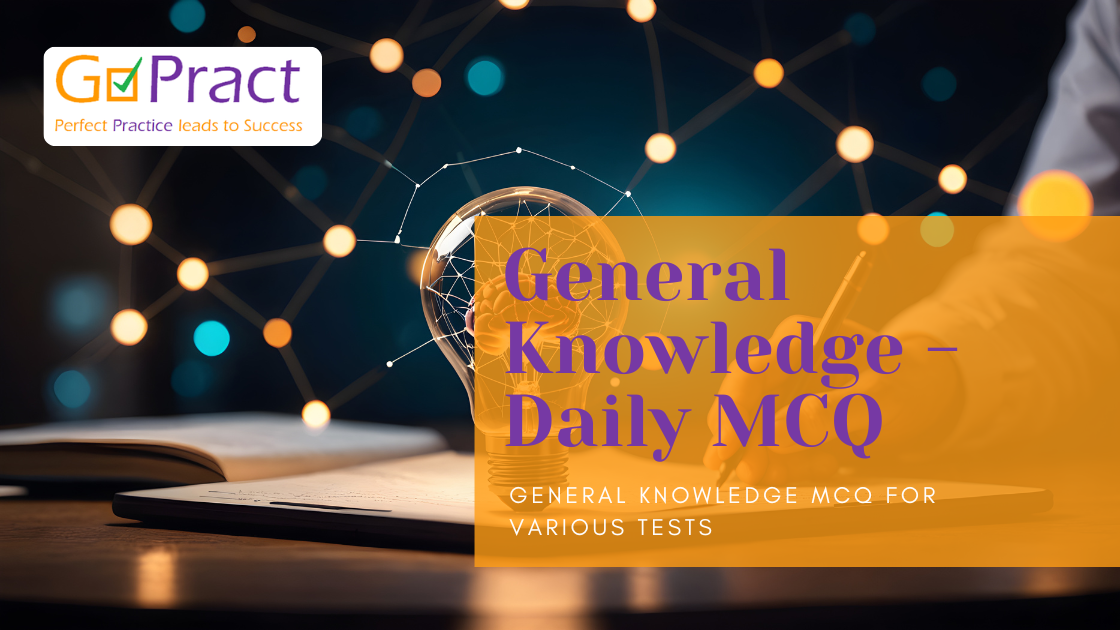 GoPract
Perfect Practice leads to Success

General Knowledge – Daily MCQ

GENERAL KNOWLEDGE MCQ FOR VARIOUS TESTS