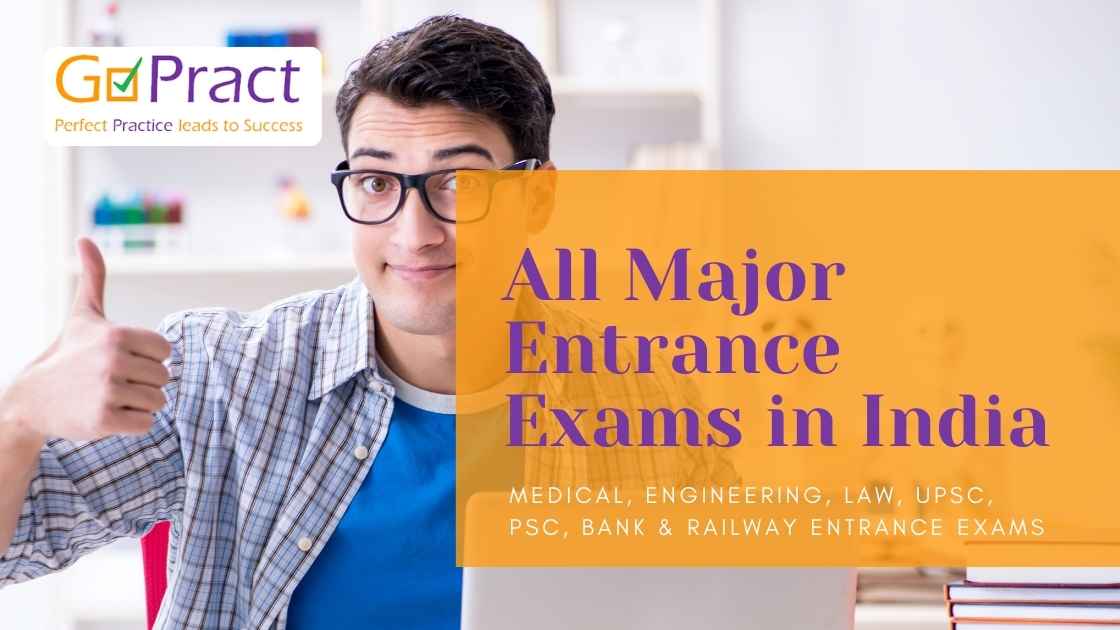 GoPract
Perfect Practice leads to Success

All Major Entrance Exams in India

MEDICAL, ENGINEERING, LAW, UPSC, PSC, BANK & RAILWAY ENTRANCE EXAMS