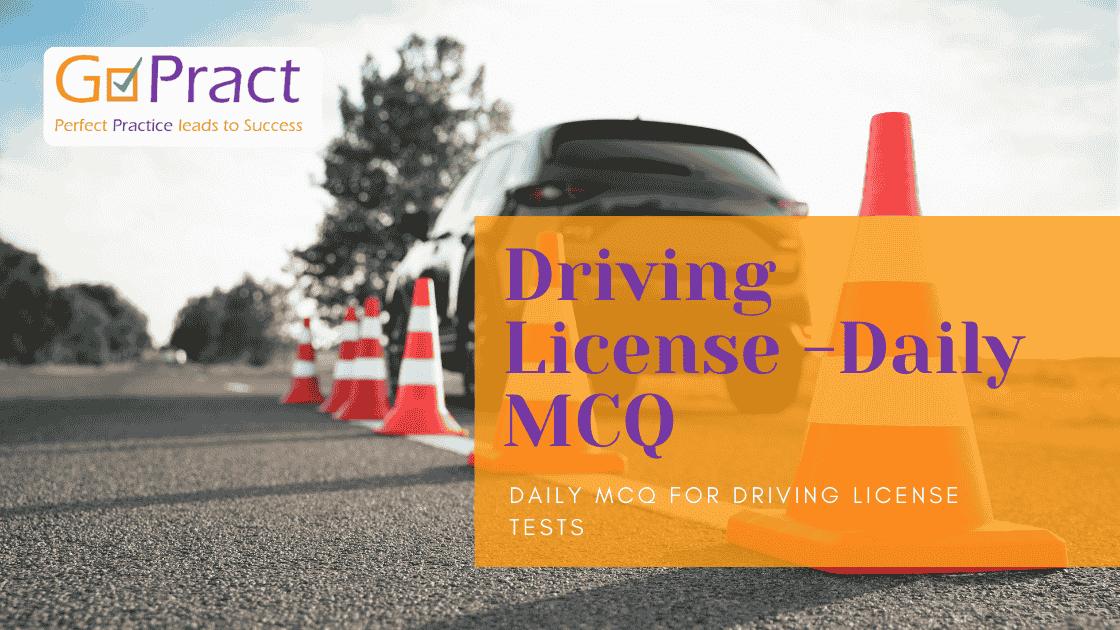 GoPract
Perfect Practice leads to Success

Driving License -Daily MCQ

DAILY MCQ FOR DRIVING LICENSE TESTS